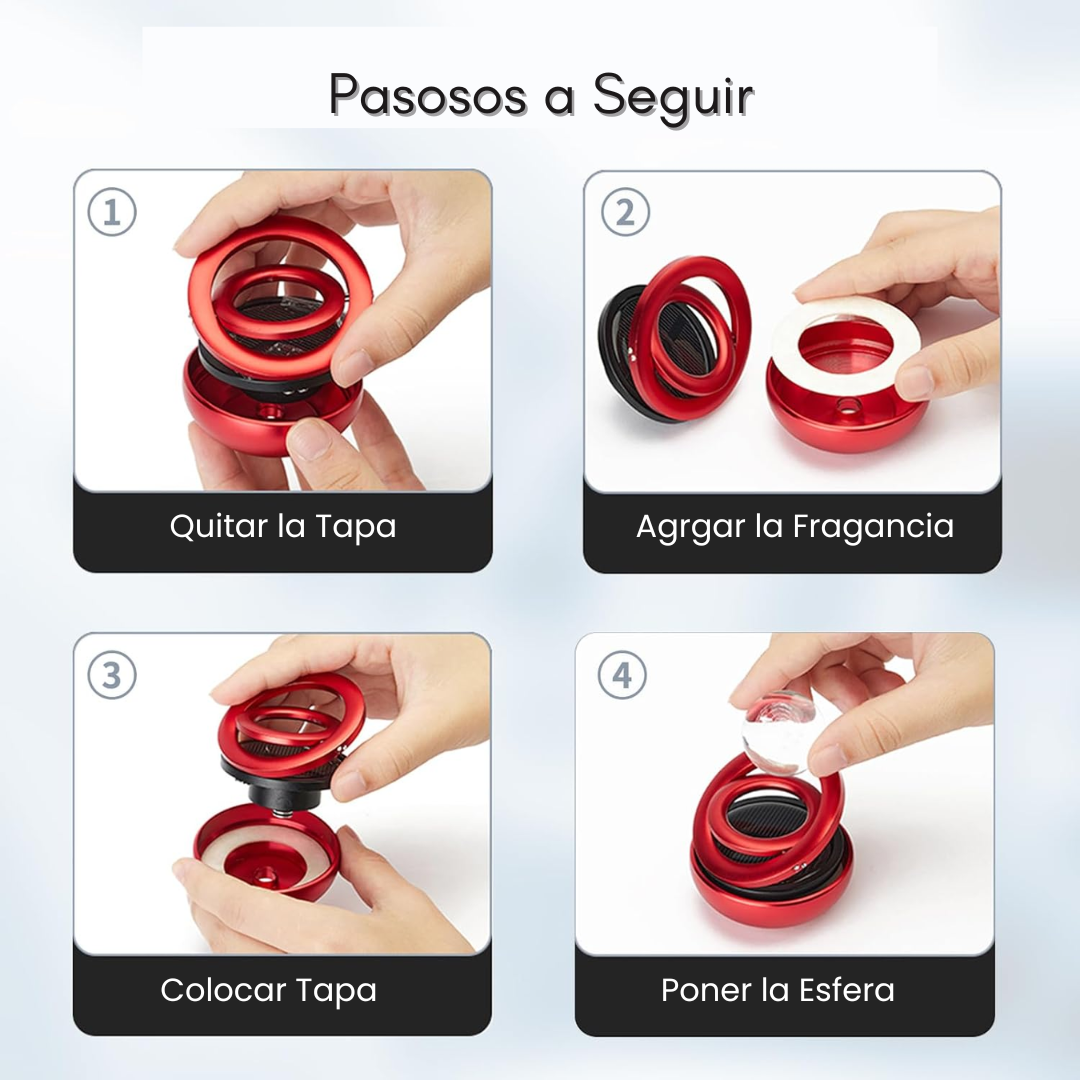 Pasosos a Seguir

1
Quitar la Tapa

2
Agrgar la Fragancia

3
Colocar Tapa

4
Poner la Esfera